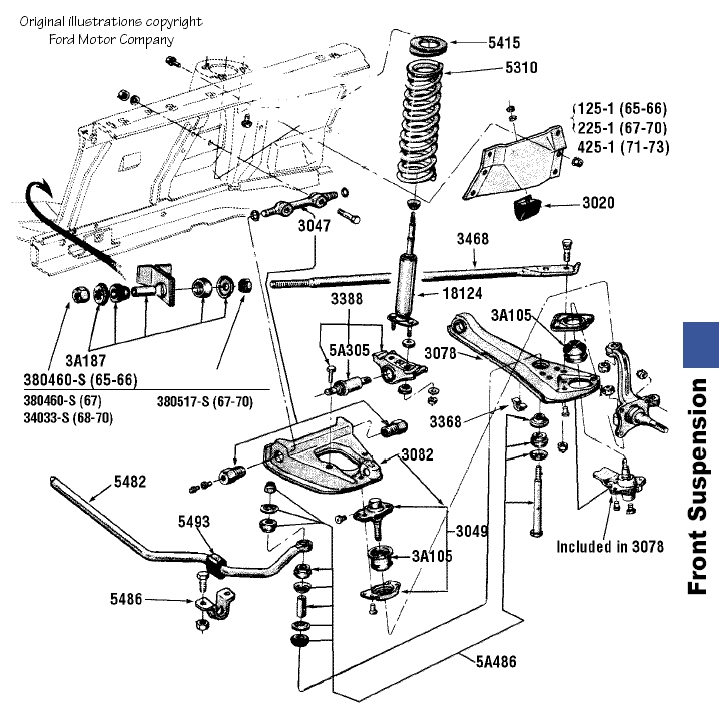 Original illustrations copyright
Ford Motor Company

5415
5310
125-1 (65-66)
225-1 (67-70)
425-1 (71-73)
3020
3047
3468
18124
3388
3A105
5A305
3078
3A187
380460-S (65-66)
380460-S (67)
34033-S (68-70)
380517-S (67-70)
3368
3082
5482
5493
3049
3A105
Included in 3078
5486
5A486

Front Suspension